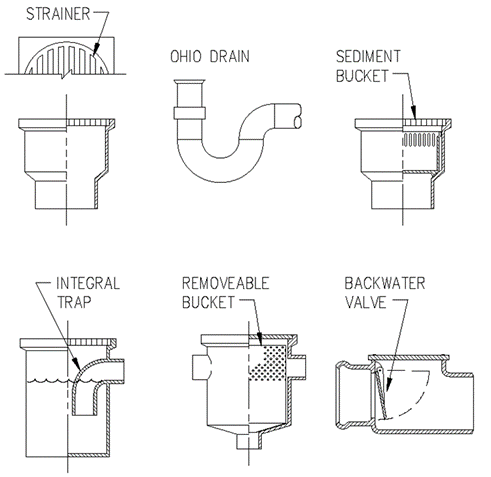 STRAINER

OHIO DRAIN

SEDIMENT BUCKET

INTEGRAL TRAP

REMOVEABLE BUCKET

BACKWATER VALVE