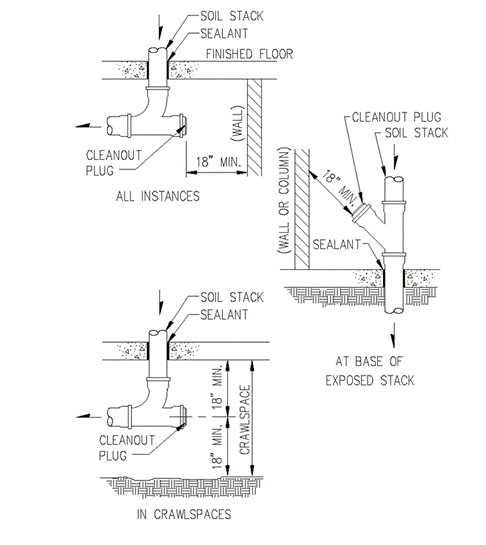 SOIL STACK
SEALANT
FINISHED FLOOR
(WALL)
CLEANOUT PLUG
18" MIN.
ALL INSTANCES

CLEANOUT PLUG
SOIL STACK
(WALL OR COLUMN)
18" MIN.
SEALANT
AT BASE OF EXPOSED STACK

SOIL STACK
SEALANT
18" MIN.
18" MIN.
CRAWLSPACE
CLEANOUT PLUG
IN CRAWLSPACES